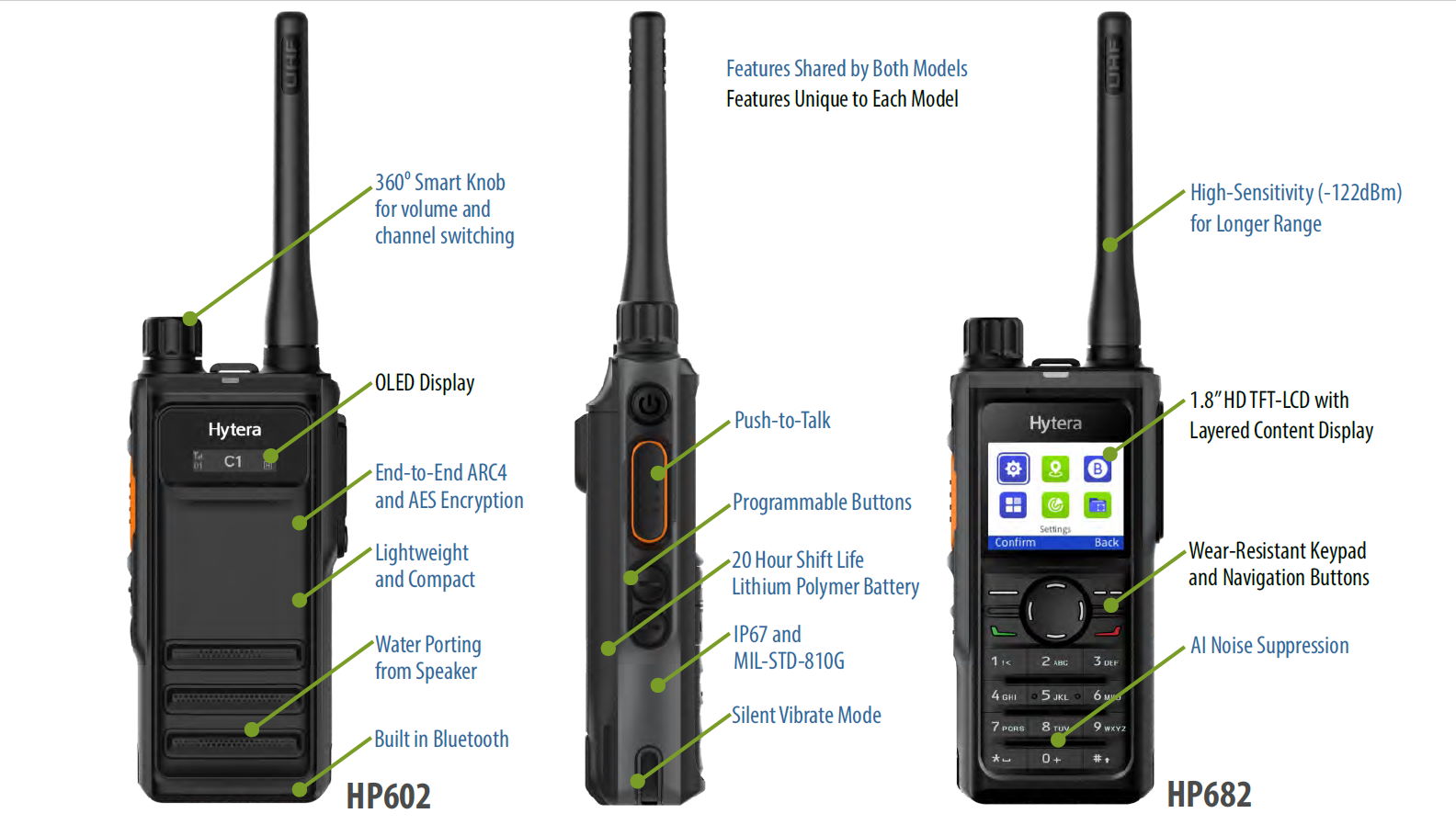 Features Shared by Both Models
Features Unique to Each Model

UHF

360° Smart Knob for volume and channel switching

OLED Display

Hytera
C1

End-to-End ARC4 and AES Encryption

Lightweight and Compact

Water Porting from Speaker

Built in Bluetooth

HP602

Push-to-Talk

Programmable Buttons

20 Hour Shift Life Lithium Polymer Battery

IP67 and MIL-STD-810G

Silent Vibrate Mode

UHF

High-Sensitivity (-122dBm) for Longer Range

1.8" HD TFT-LCD with Layered Content Display

Hytera
Settings
Confirm
Back

Wear-Resistant Keypad and Navigation Buttons

AI Noise Suppression

1
2 ABC
3 DEF
4 GHI
5 JKL
6 MNO
7 PQRS
8 TUV
9 WXYZ
*
0 +
#

HP682